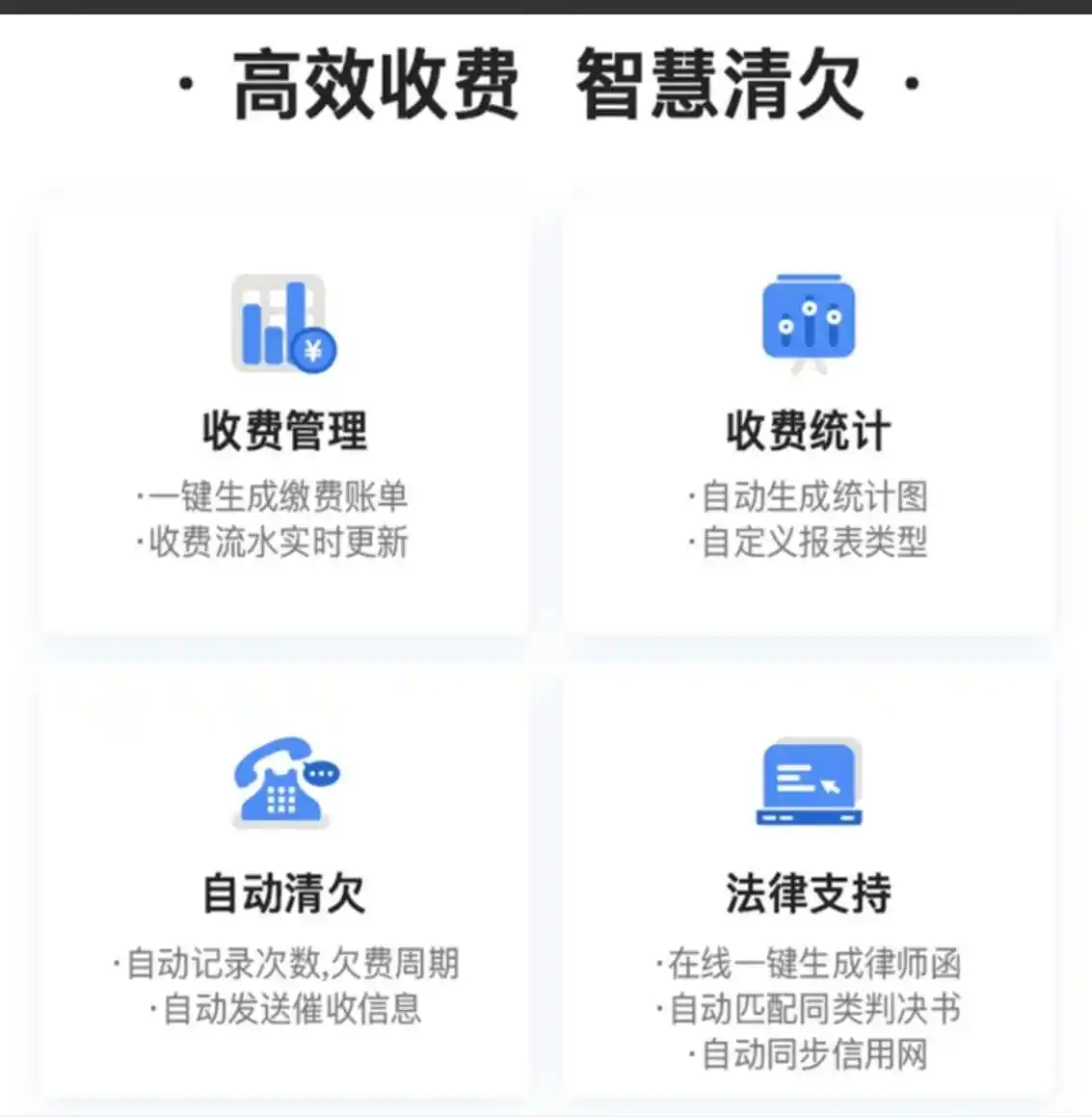 · 高效收费 智慧清欠 ·

收费管理
·一键生成缴费账单
·收费流水实时更新

收费统计
·自动生成统计图
·自定义报表类型

自动清欠
·自动记录次数,欠费周期
·自动发送催收信息

法律支持
·在线一键生成律师函
·自动匹配同类判决书
·自动同步信用网